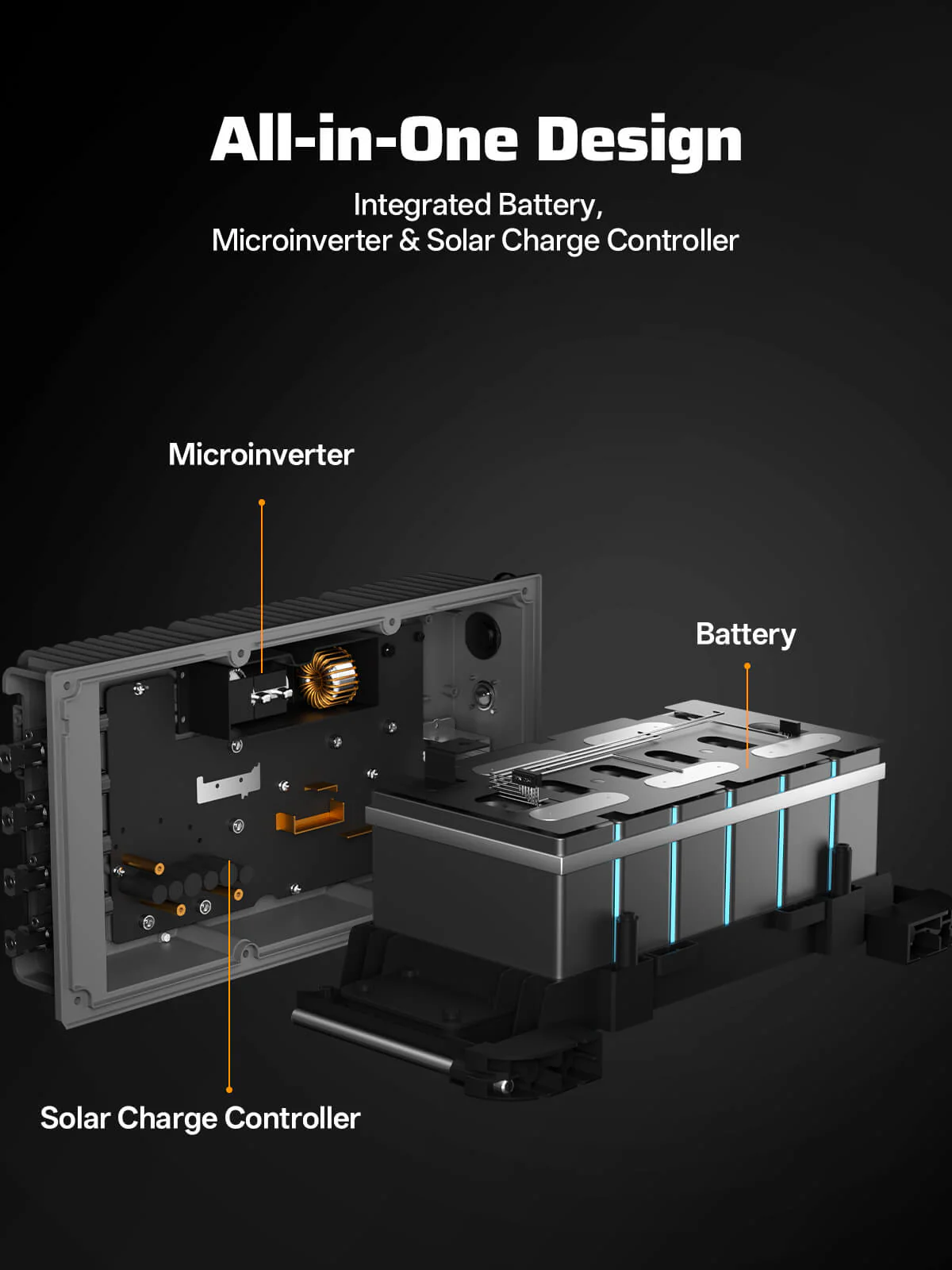 All-in-One Design

Integrated Battery,
Microinverter & Solar Charge Controller

Microinverter

Battery

Solar Charge Controller